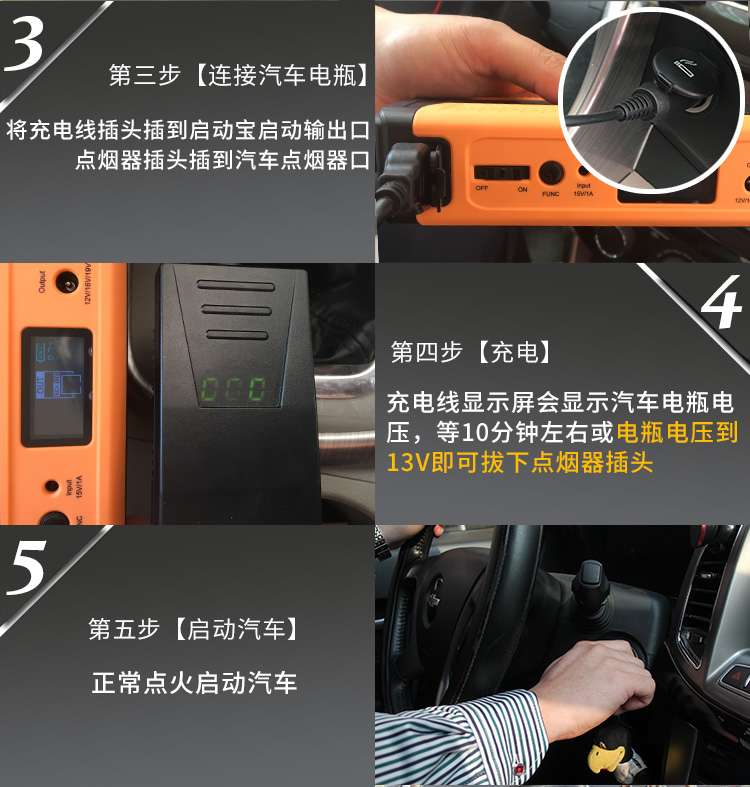 3

第三步【连接汽车电瓶】

将充电线插头插到启动宝启动输出口
点烟器插头插到汽车点烟器口

OFF ON FUNC Input 15V/1A 12V/1

Output 12V/16V/19V

OUT

000

Input 15V/1A

4

第四步【充电】

充电线显示屏会显示汽车电瓶电压，等10分钟左右或电瓶电压到13V即可拔下点烟器插头

5

第五步【启动汽车】

正常点火启动汽车